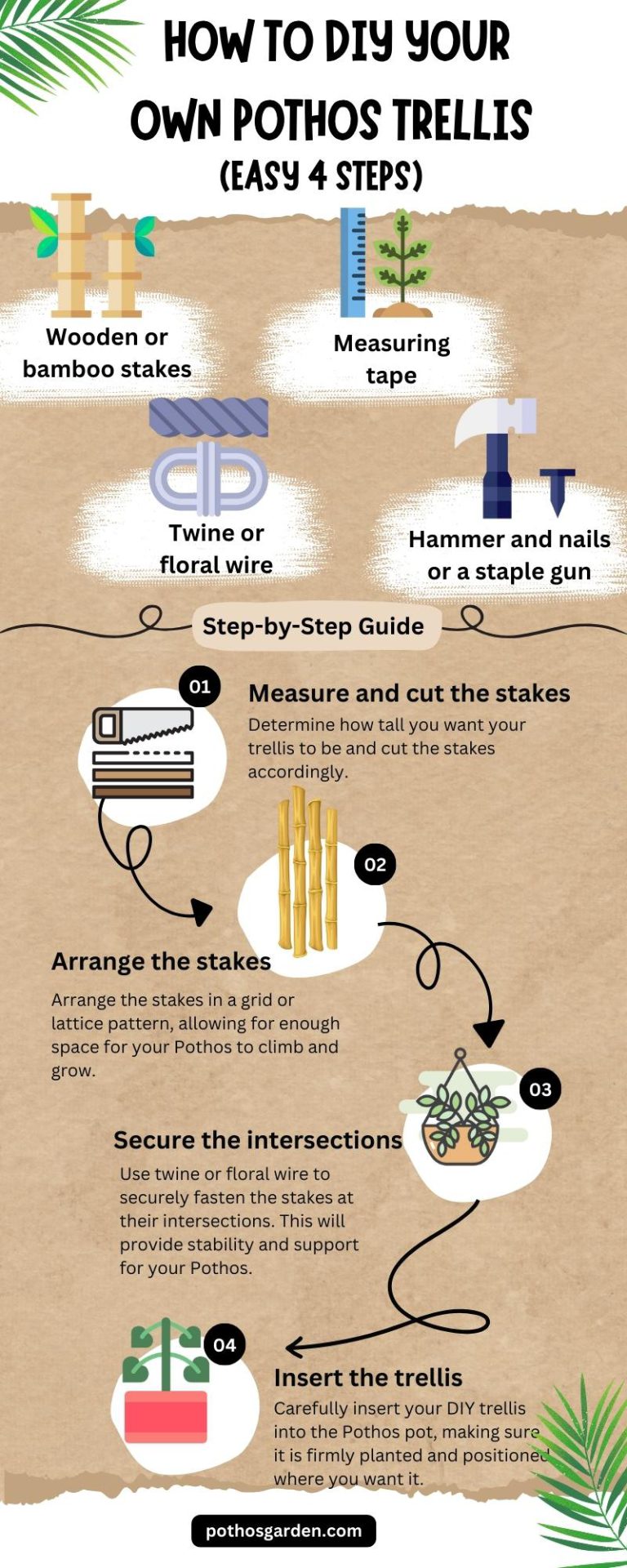 HOW TO DIY YOUR OWN POTHOS TRELLIS (EASY 4 STEPS)

Wooden or bamboo stakes

Measuring tape

Twine or floral wire

Hammer and nails or a staple gun

Step-by-Step Guide

01

Measure and cut the stakes

Determine how tall you want your trellis to be and cut the stakes accordingly.

02

Arrange the stakes

Arrange the stakes in a grid or lattice pattern, allowing for enough space for your Pothos to climb and grow.

03

Secure the intersections

Use twine or floral wire to securely fasten the stakes at their intersections. This will provide stability and support for your Pothos.

04

Insert the trellis

Carefully insert your DIY trellis into the Pothos pot, making sure it is firmly planted and positioned where you want it.

pothosgarden.com